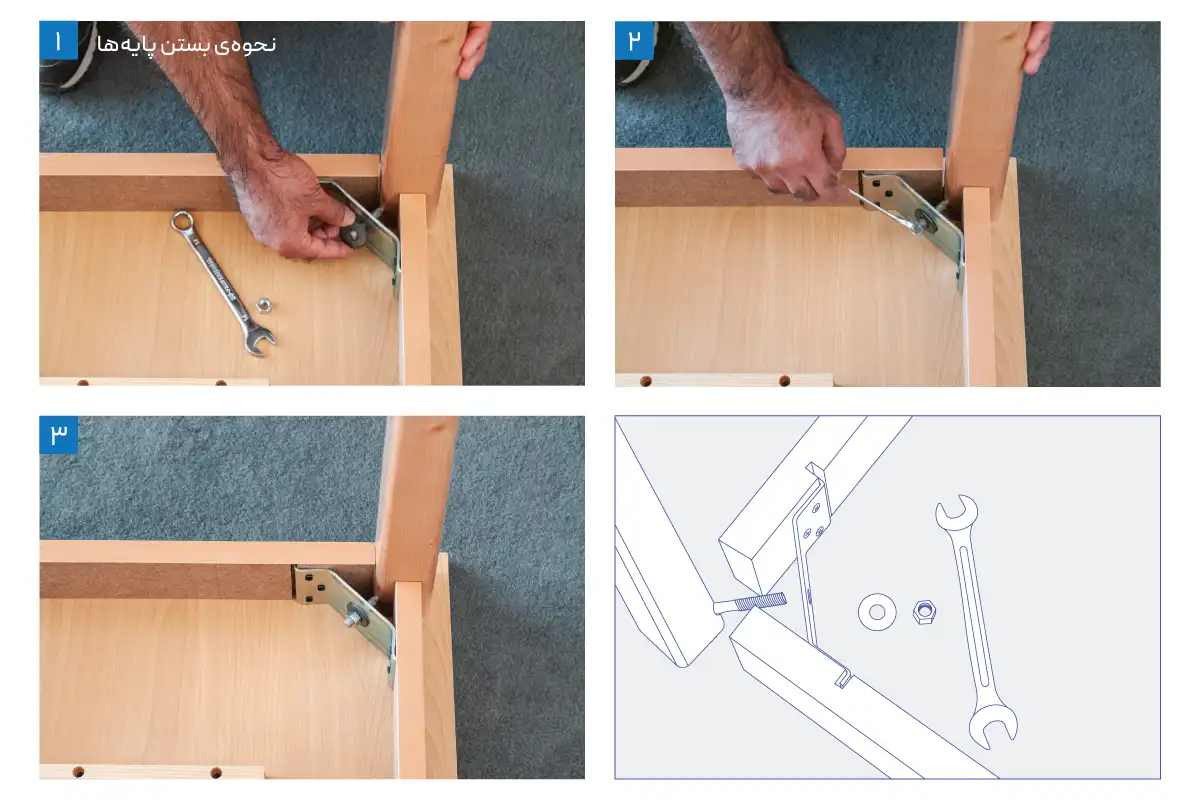 ۱
نحوه‌ی بستن پایه‌ها

۲

۳